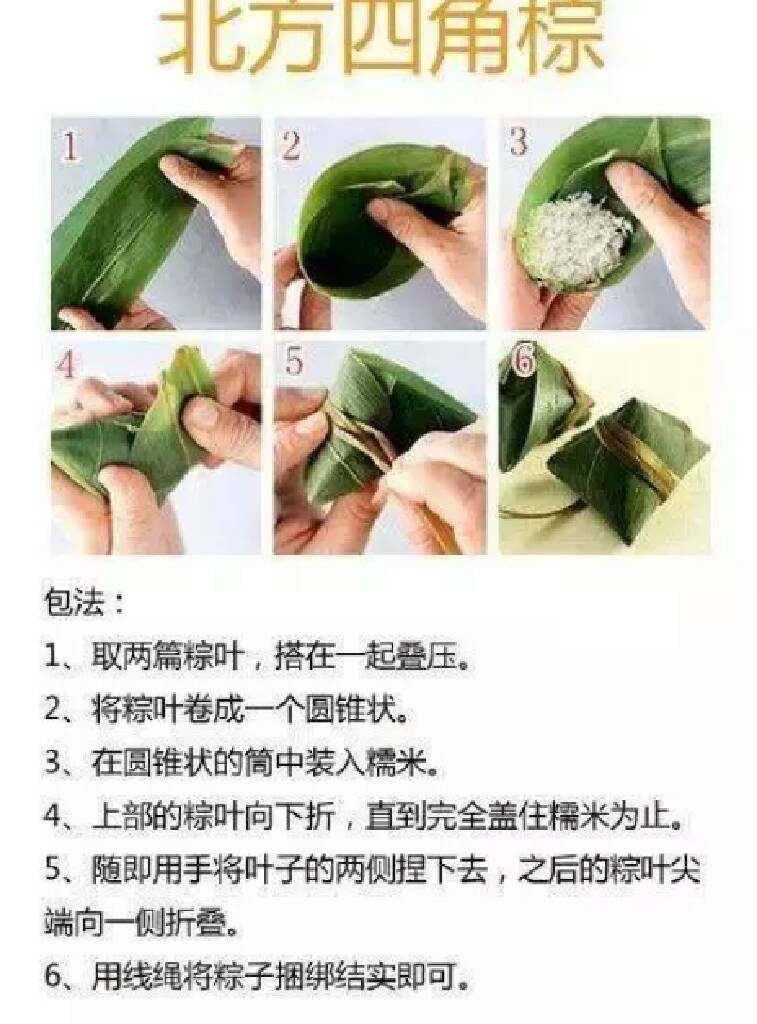 北方四角粽

1

2

3

4

5

6

包法：

1、取两篇粽叶，搭在一起叠压。

2、将粽叶卷成一个圆锥状。

3、在圆锥状的筒中装入糯米。

4、上部的粽叶向下折，直到完全盖住糯米为止。

5、随即用手将叶子的两侧捏下去，之后的粽叶尖端向一侧折叠。

6、用线绳将粽子捆绑结实即可。