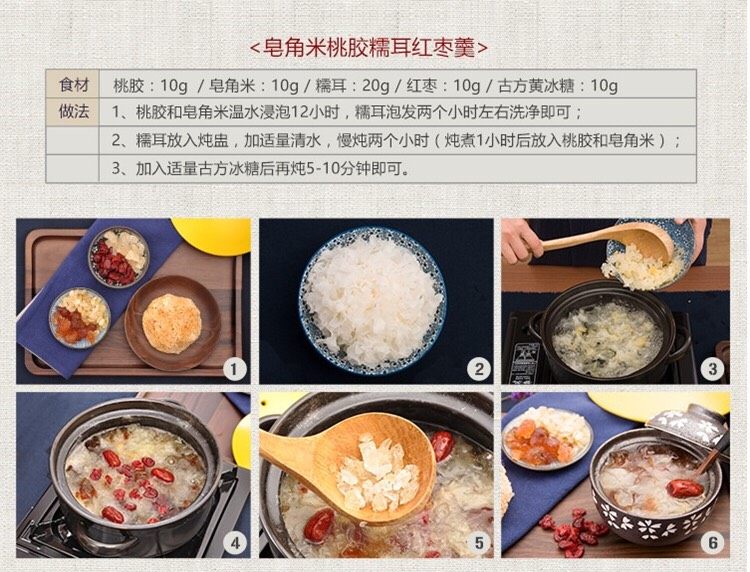 <皂角米桃胶糯耳红枣羹>

| 食材 | 桃胶：10g / 皂角米：10g / 糯耳：20g / 红枣：10g / 古方黄冰糖：10g |
|---|---|
| 做法 | 1、桃胶和皂角米温水浸泡12小时，糯耳泡发两个小时左右洗净即可； |
| | 2、糯耳放入炖盅，加适量清水，慢炖两个小时（炖煮1小时后放入桃胶和皂角米）； |
| | 3、加入适量古方冰糖后再炖5-10分钟即可。 |

1

2

3

4

5

6